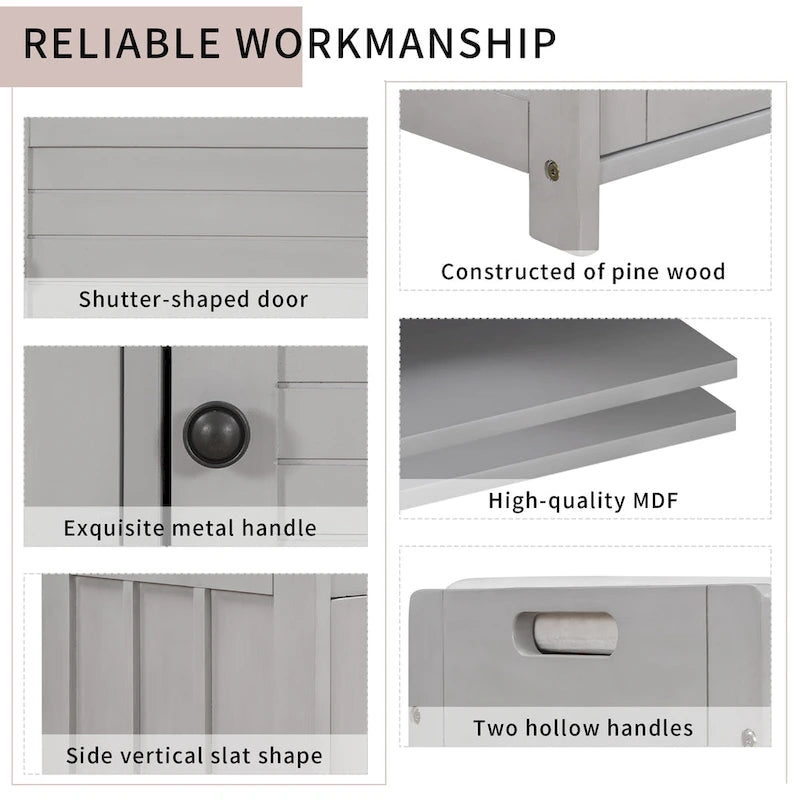 RELIABLE WORKMANSHIP

Shutter-shaped door

Exquisite metal handle

Side vertical slat shape

Constructed of pine wood

High-quality MDF

Two hollow handles